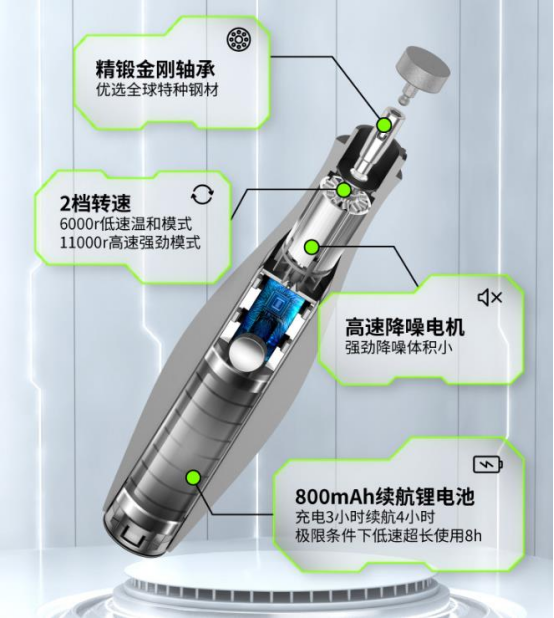 精锻金刚轴承
优选全球特种钢材

2档转速
6000r低速温和模式
11000r高速强劲模式

高速降噪电机
强劲降噪体积小

800mAh续航锂电池
充电3小时续航4小时
极限条件下低速超长使用8h